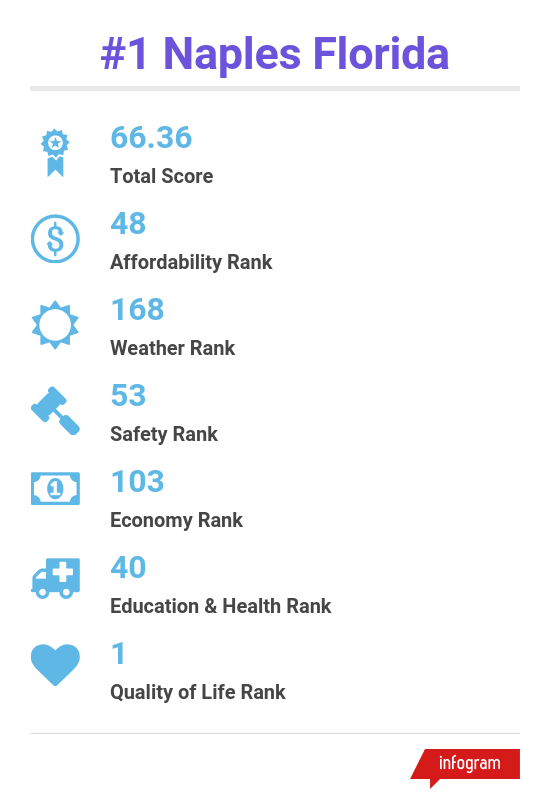 #1 Naples Florida

66.36
Total Score

48
Affordability Rank

168
Weather Rank

53
Safety Rank

103
Economy Rank

40
Education & Health Rank

1
Quality of Life Rank

infogram